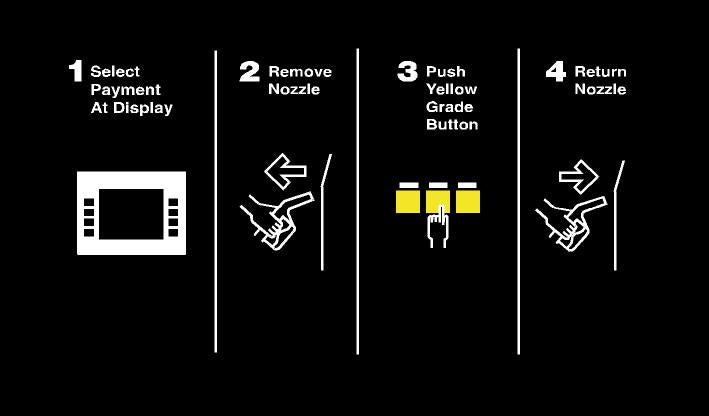 1 Select Payment At Display

2 Remove Nozzle

3 Push Yellow Grade Button

4 Return Nozzle